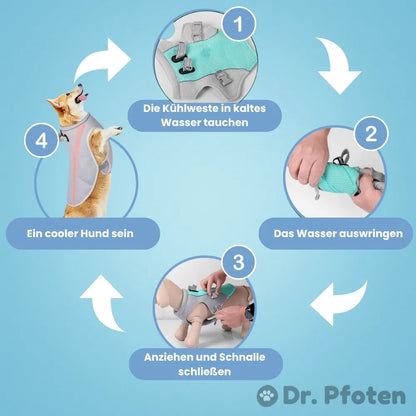 1

Die Kühlweste in kaltes Wasser tauchen

2

Das Wasser auswringen

3

Anziehen und Schnalle schließen

4

Ein cooler Hund sein

Dr. Pfoten