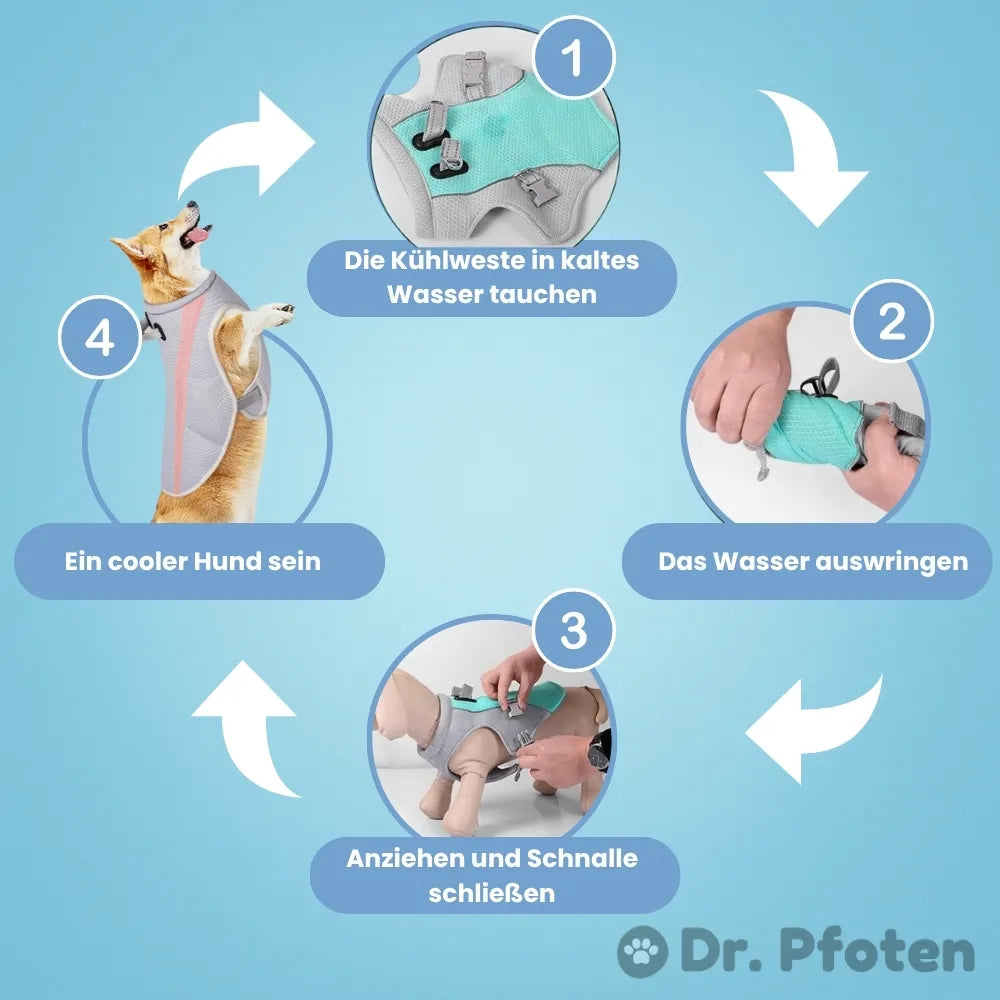 1

Die Kühlweste in kaltes Wasser tauchen

2

Das Wasser auswringen

3

Anziehen und Schnalle schließen

4

Ein cooler Hund sein

Dr. Pfoten